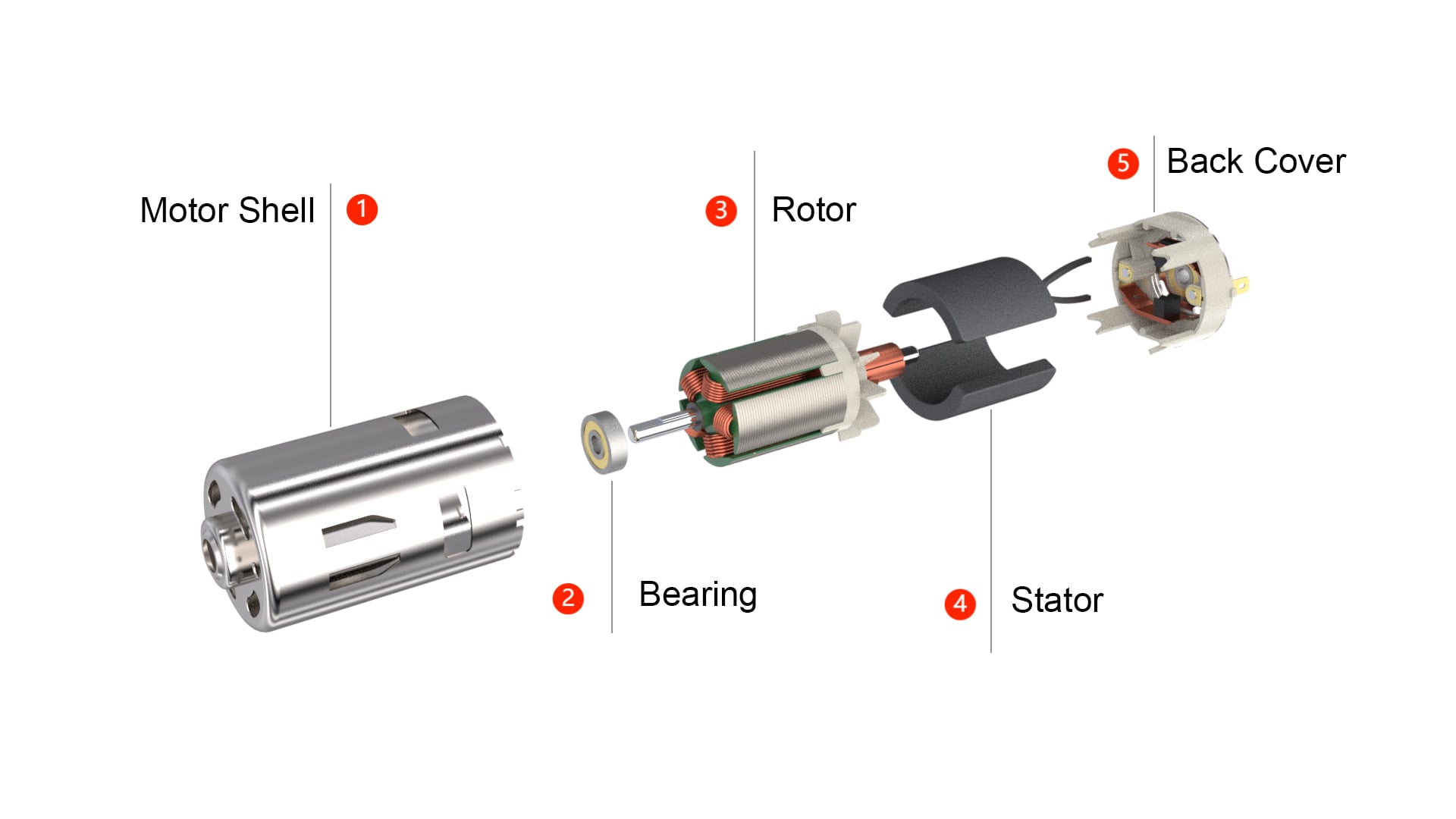 Motor Shell 1

3 Rotor

5 Back Cover

2 Bearing

4 Stator